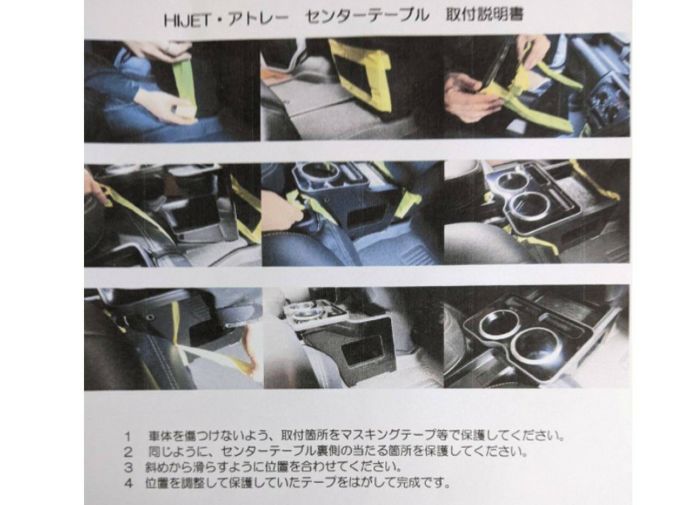 HIJET・アトレー　センターテーブル　取付説明書

1　車体を傷つけないよう、取付箇所をマスキングテープ等で保護してください。
2　同じように、センターテーブル裏側の当たる箇所を保護してください。
3　斜めから滑らすように位置を合わせてください。
4　位置を調整して保護していたテープをはがして完成です。