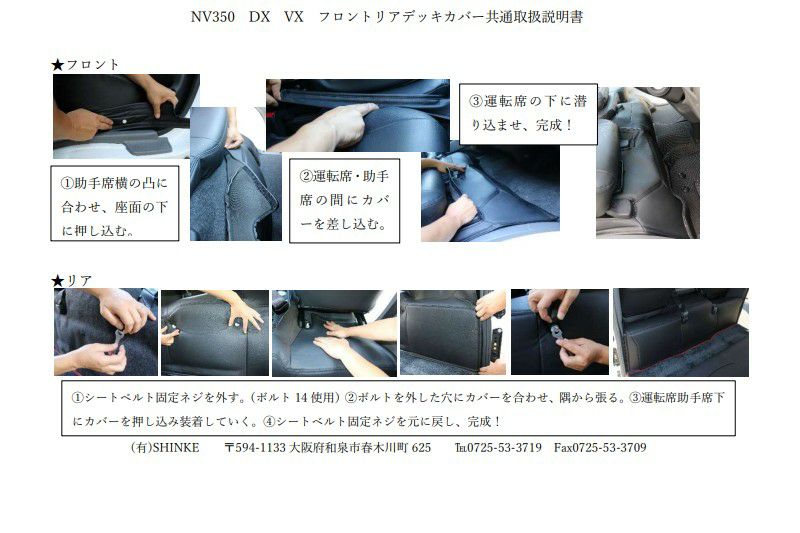 NV350　DX　VX　フロントリアデッキカバー共通取扱説明書

★フロント

①助手席横の凸に合わせ、座面の下に押し込む。

②運転席・助手席の間にカバーを差し込む。

③運転席の下に潜り込ませ、完成！

★リア

①シートベルト固定ネジを外す。（ボルト 14 使用）②ボルトを外した穴にカバーを合わせ、隅から張る。③運転席助手席下にカバーを押し込み装着していく。④シートベルト固定ネジを元に戻し、完成！

(有)SHINKE　〒594-1133 大阪府和泉市春木川町 625　℡0725-53-3719　Fax0725-53-3709